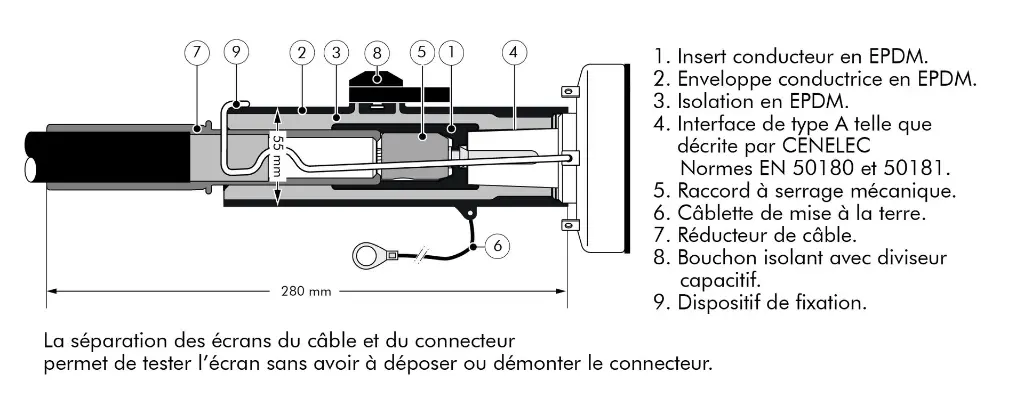 7 9 2 3 8 5 1 4

55 mm

6

280 mm

1. Insert conducteur en EPDM.
2. Enveloppe conductrice en EPDM.
3. Isolation en EPDM.
4. Interface de type A telle que décrite par CENELEC Normes EN 50180 et 50181.
5. Raccord à serrage mécanique.
6. Câblette de mise à la terre.
7. Réducteur de câble.
8. Bouchon isolant avec diviseur capacitif.
9. Dispositif de fixation.

La séparation des écrans du câble et du connecteur permet de tester l'écran sans avoir à déposer ou démonter le connecteur.